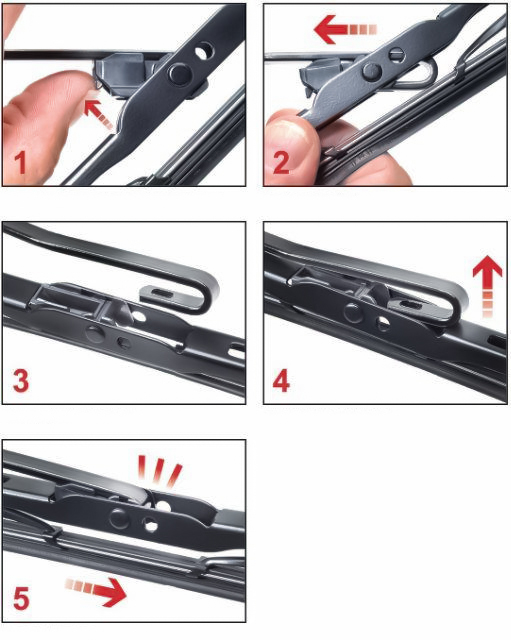 1

2

3

4

5