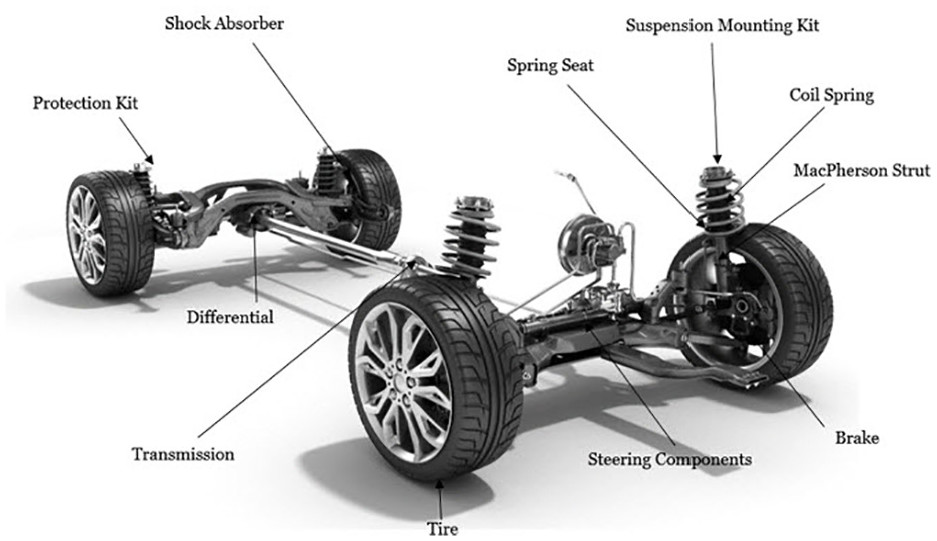 Shock Absorber

Suspension Mounting Kit

Spring Seat

Protection Kit

Coil Spring

MacPherson Strut

Differential

Transmission

Steering Components

Brake

Tire