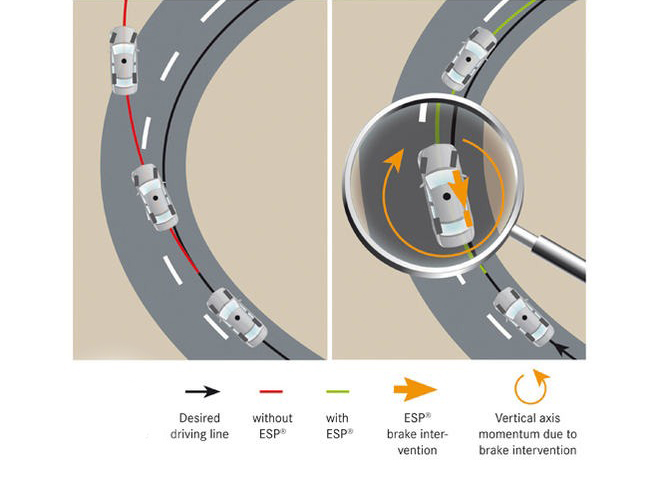 Desired driving line

without ESP®

with ESP®

ESP® brake intervention

Vertical axis momentum due to brake intervention