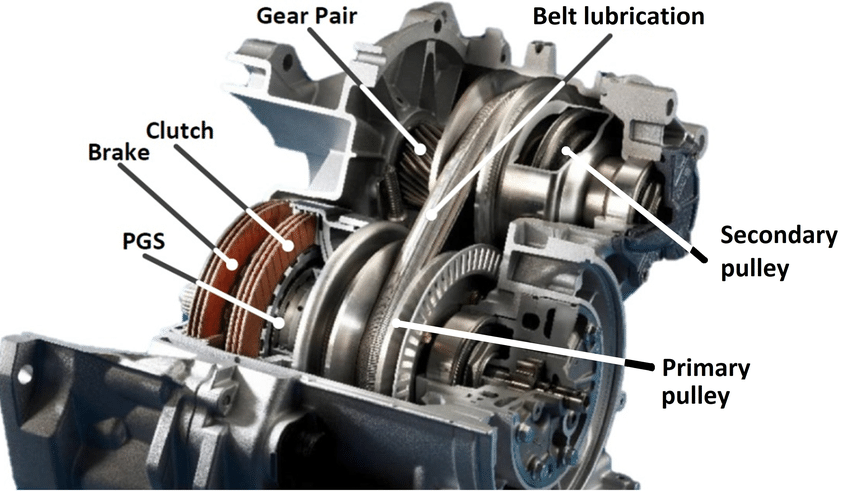 Gear Pair
Belt lubrication
Clutch
Brake
PGS
Secondary pulley
Primary pulley