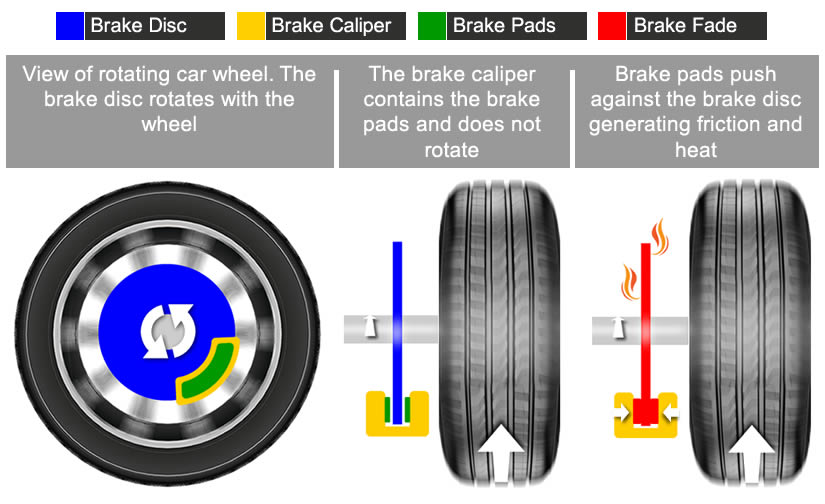 Brake Disc Brake Caliper Brake Pads Brake Fade

View of rotating car wheel. The brake disc rotates with the wheel

The brake caliper contains the brake pads and does not rotate

Brake pads push against the brake disc generating friction and heat