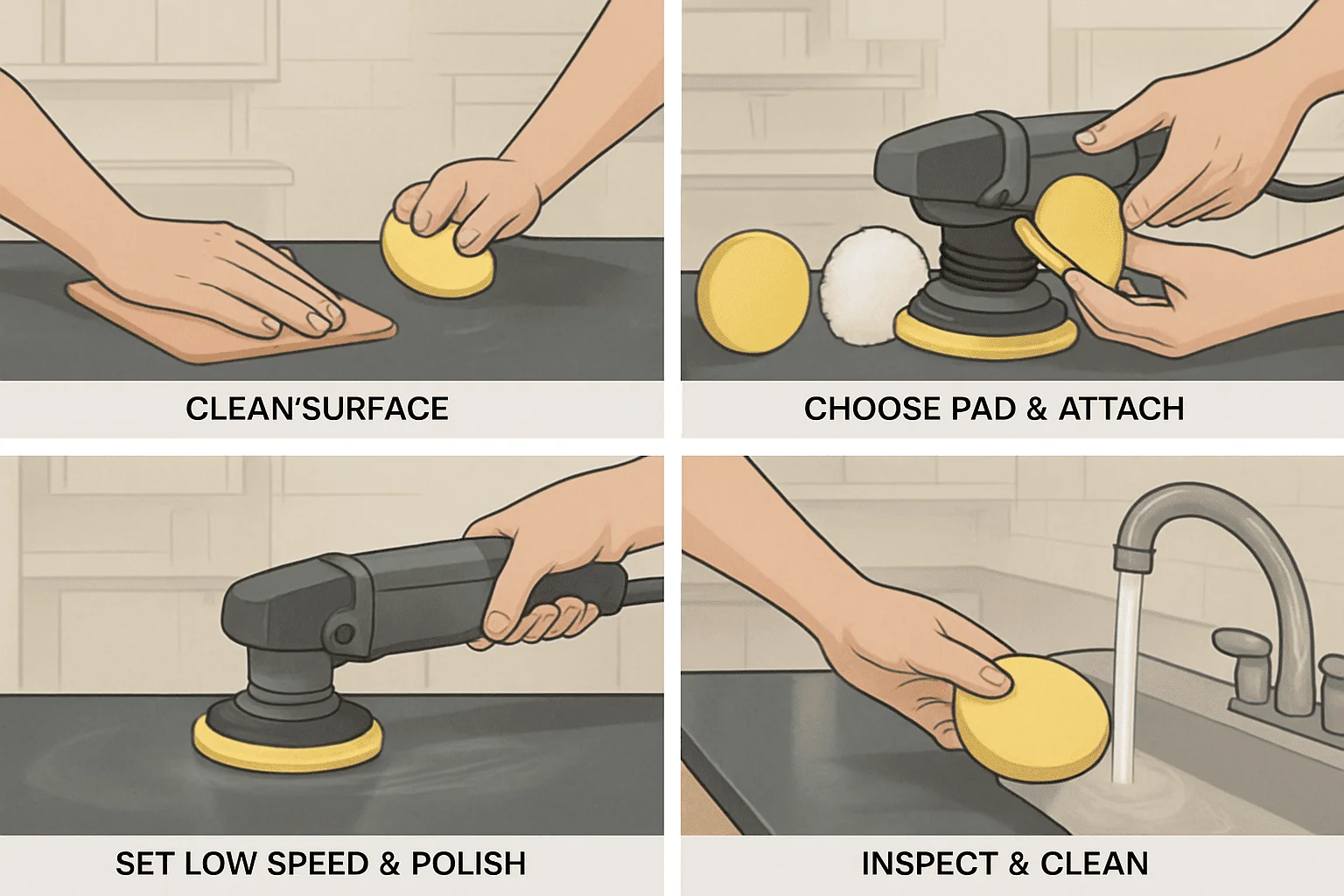 CLEAN'SURFACE

CHOOSE PAD & ATTACH

SET LOW SPEED & POLISH

INSPECT & CLEAN